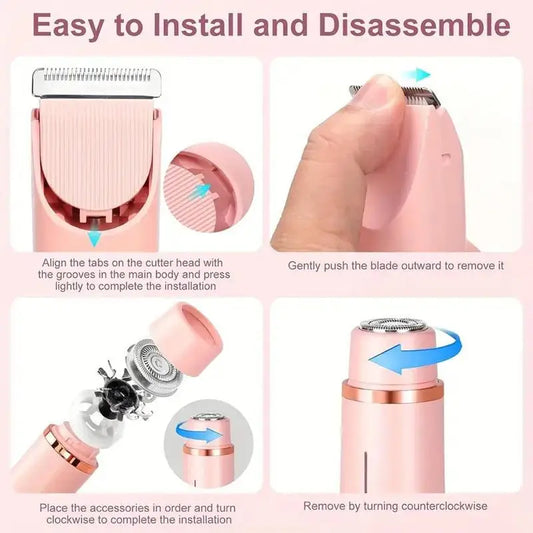 Easy to Install and Disassemble

Align the tabs on the cutter head with the grooves in the main body and press lightly to complete the installation

Gently push the blade outward to remove it

Place the accessories in order and turn clockwise to complete the installation

Remove by turning counterclockwise